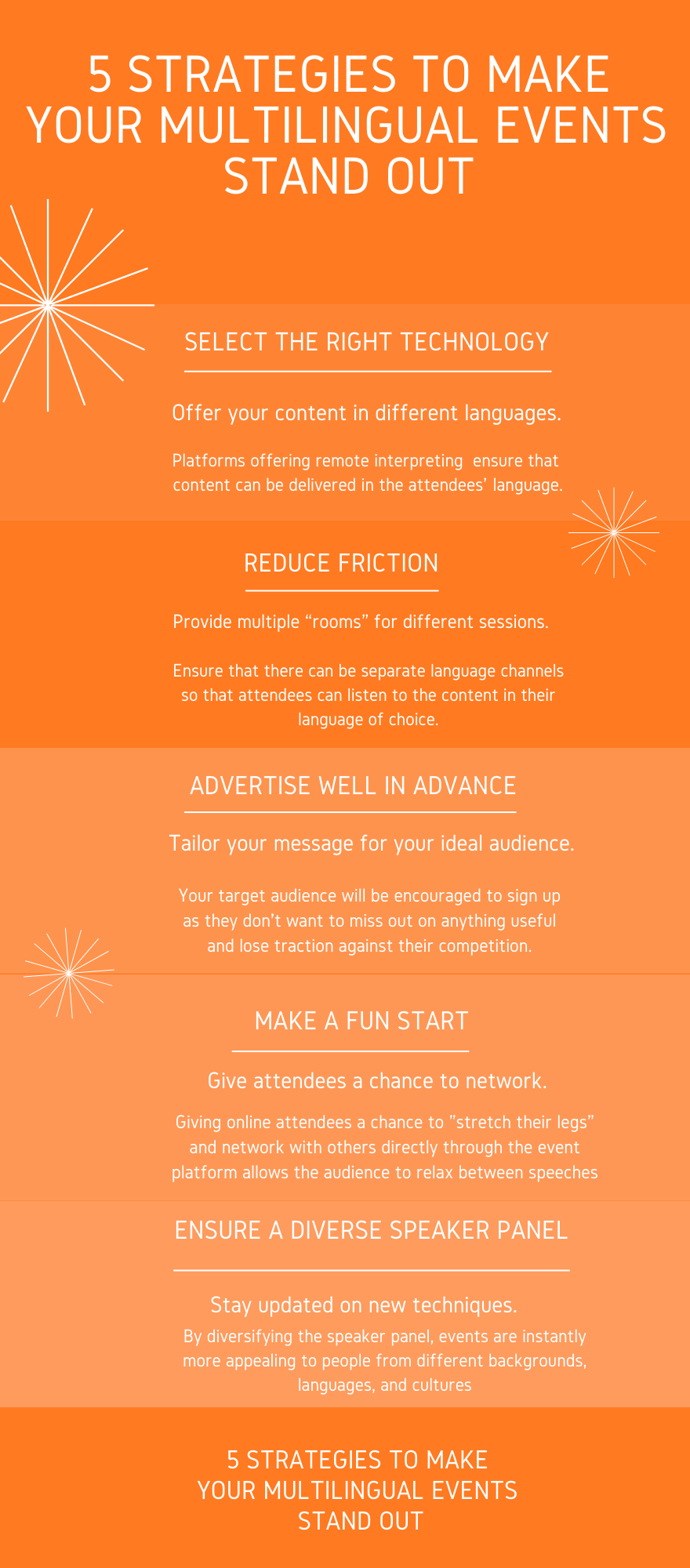 5 STRATEGIES TO MAKE YOUR MULTILINGUAL EVENTS STAND OUT

SELECT THE RIGHT TECHNOLOGY

Offer your content in different languages.

Platforms offering remote interpreting  ensure that content can be delivered in the attendees' language.

REDUCE FRICTION

Provide multiple "rooms" for different sessions.

Ensure that there can be separate language channels so that attendees can listen to the content in their language of choice.

ADVERTISE WELL IN ADVANCE

Tailor your message for your ideal audience.

Your target audience will be encouraged to sign up as they don't want to miss out on anything useful and lose traction against their competition.

MAKE A FUN START

Give attendees a chance to network.

Giving online attendees a chance to "stretch their legs" and network with others directly through the event platform allows the audience to relax between speeches

ENSURE A DIVERSE SPEAKER PANEL

Stay updated on new techniques.

By diversifying the speaker panel, events are instantly more appealing to people from different backgrounds, languages, and cultures

5 STRATEGIES TO MAKE YOUR MULTILINGUAL EVENTS STAND OUT